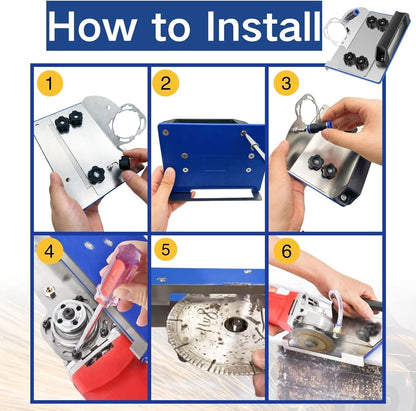 How to Install

1

2

3

4

5

6