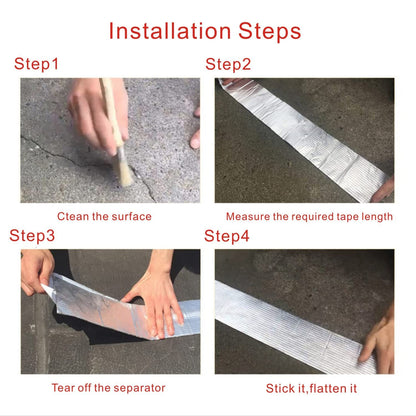 Installation Steps

Step1

Ctean the surface

Step2

Measure the required tape length

Step3

Tear off the separator

Step4

Stick it,flatten it