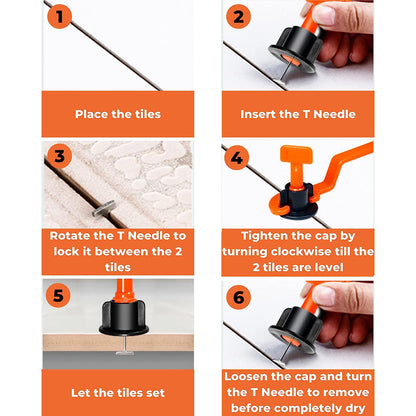 1

Place the tiles

2

Insert the T Needle

3

Rotate the T Needle to lock it between the 2 tiles

4

Tighten the cap by turning clockwise till the 2 tiles are level

5

Let the tiles set

6

Loosen the cap and turn the T Needle to remove before completely dry