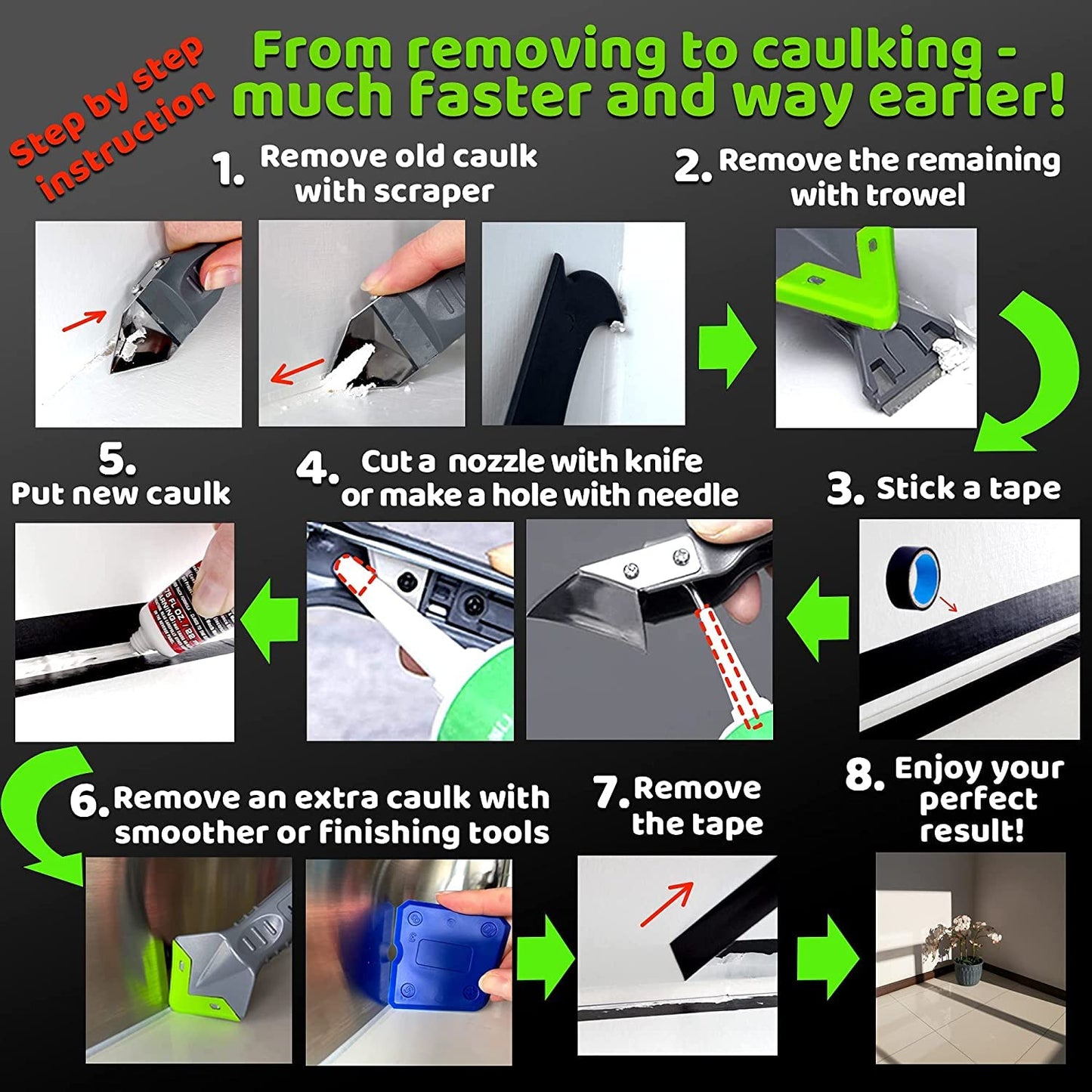 Step by step instruction

From removing to caulking - much faster and way earier!

1. Remove old caulk with scraper

2. Remove the remaining with trowel

5. Put new caulk

4. Cut a nozzle with knife or make a hole with needle

3. Stick a tape

6. Remove an extra caulk with smoother or finishing tools

7. Remove the tape

8. Enjoy your perfect result!