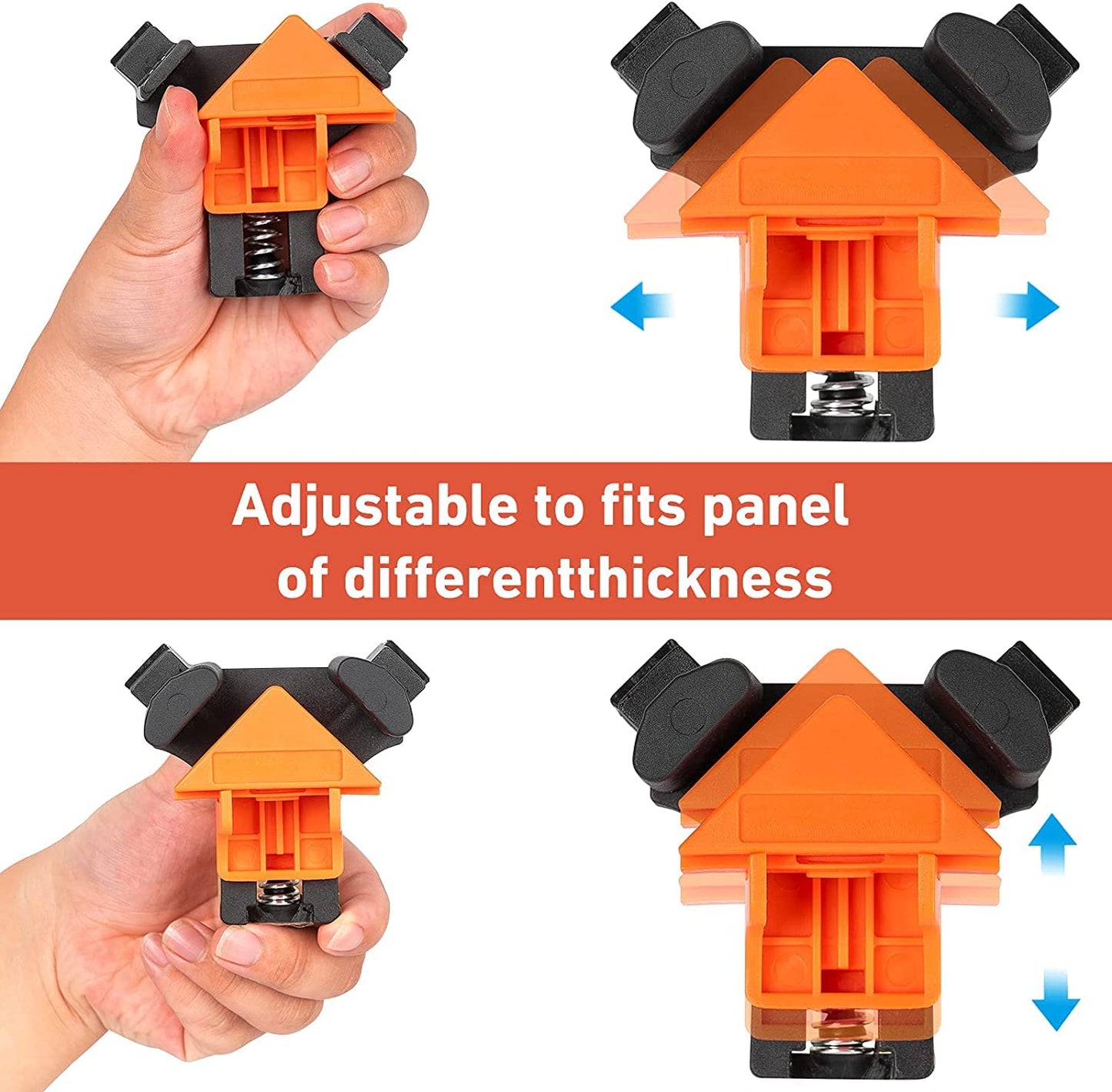 Adjustable to fits panel of differentthickness