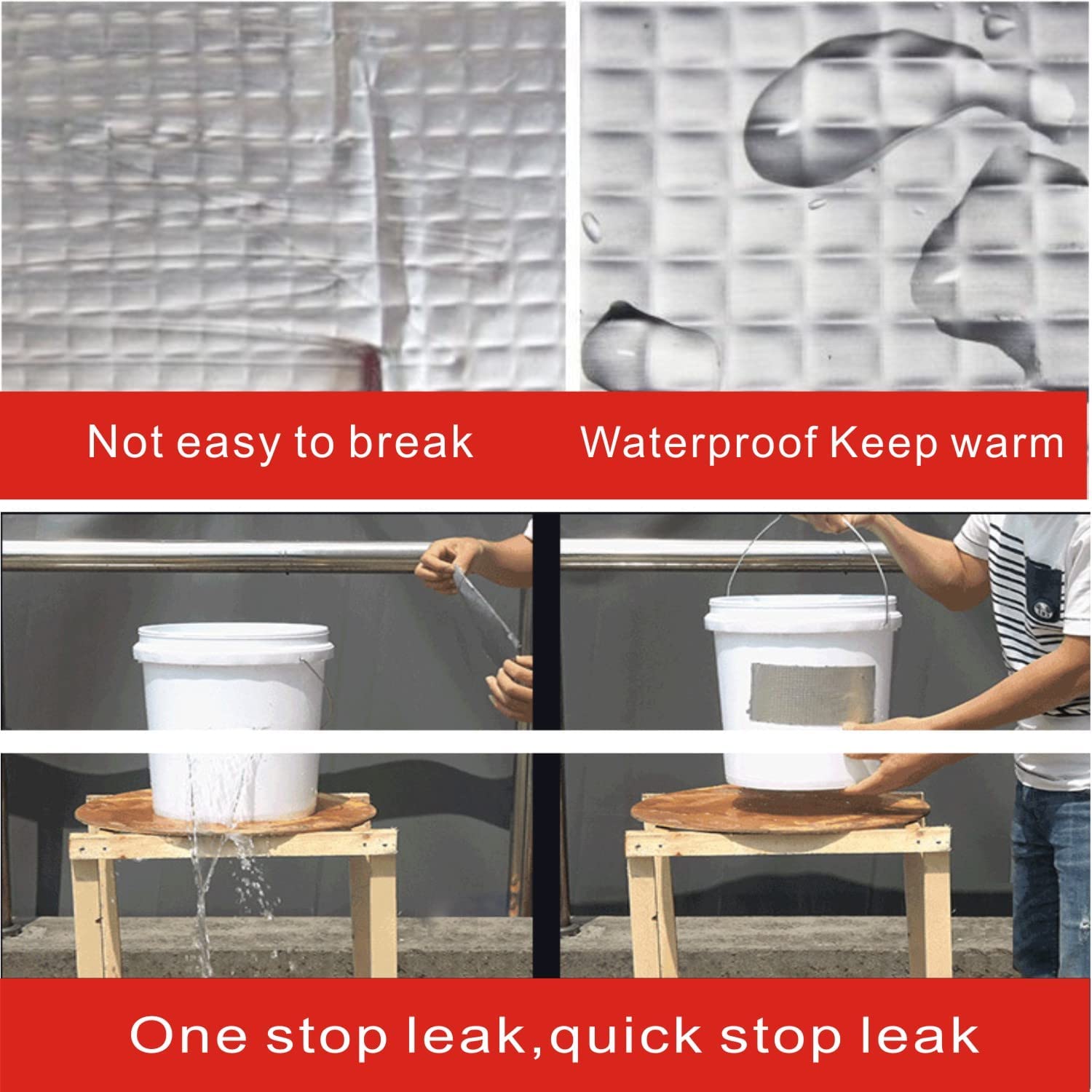 Not easy to break

Waterproof Keep warm

One stop leak,quick stop leak