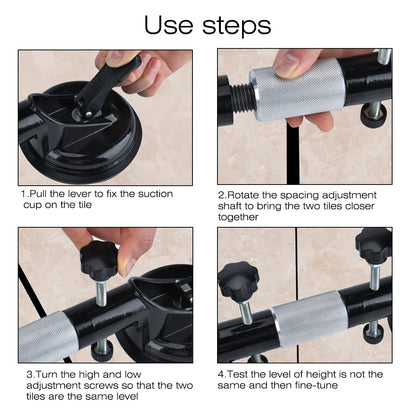 Use steps

1.Pull the lever to fix the suction cup on the tile

2.Rotate the spacing adjustment shaft to bring the two tiles closer together

3.Turn the high and low adjustment screws so that the two tiles are the same level

4.Test the level of height is not the same and then fine-tune