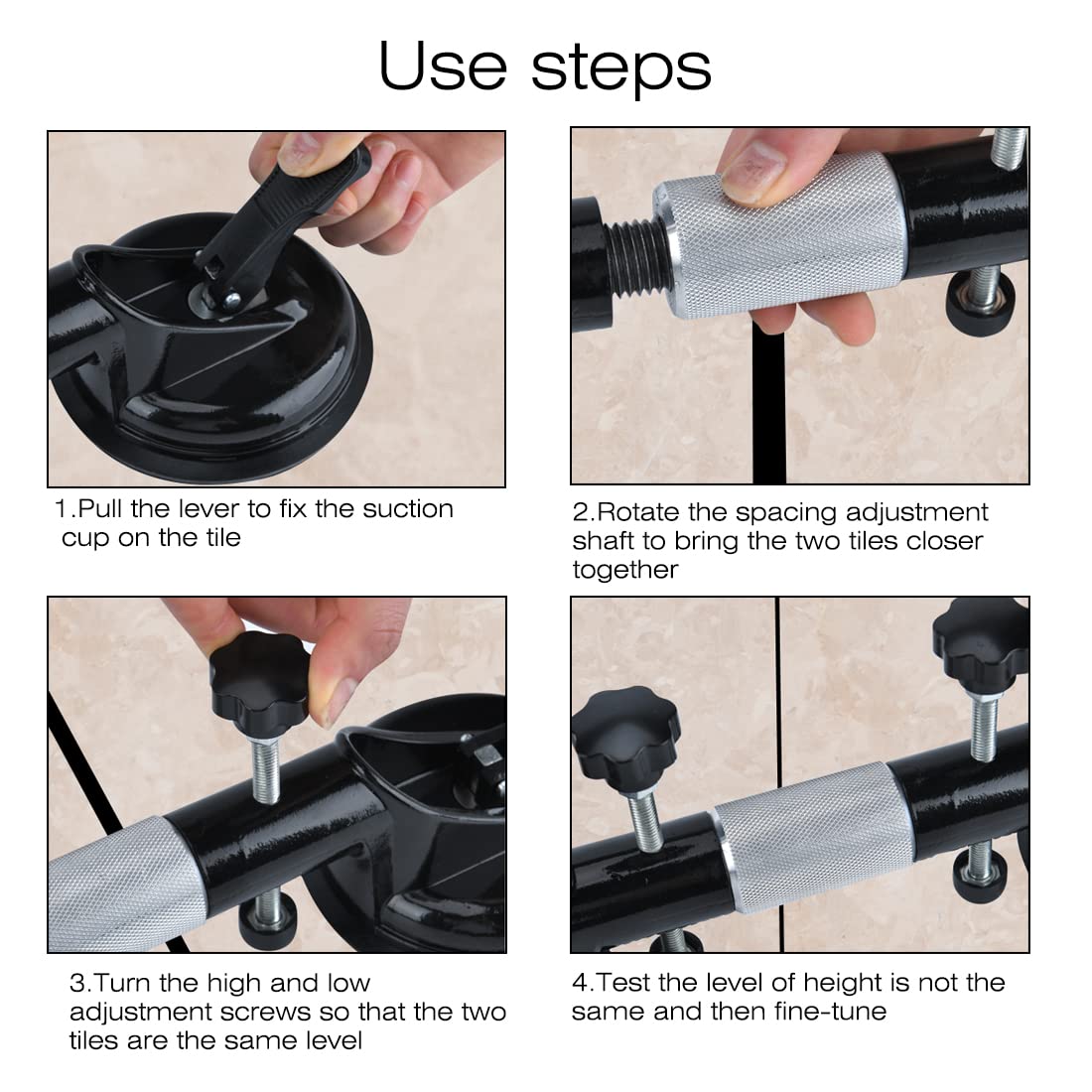 Use steps

1.Pull the lever to fix the suction cup on the tile

2.Rotate the spacing adjustment shaft to bring the two tiles closer together

3.Turn the high and low adjustment screws so that the two tiles are the same level

4.Test the level of height is not the same and then fine-tune